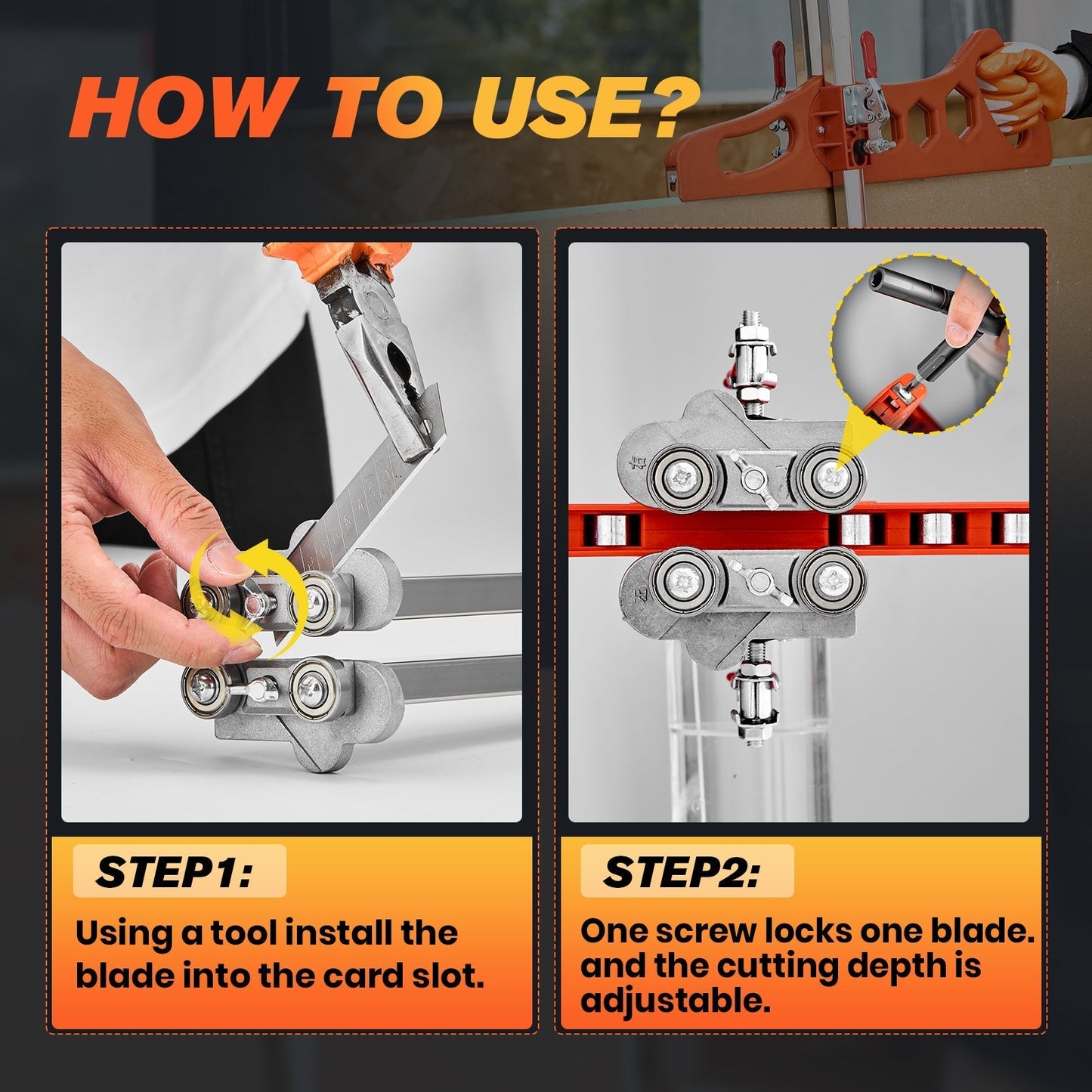 HOW TO USE?

STEP1:

Using a tool install the blade into the card slot.

STEP2:

One screw locks one blade. and the cutting depth is adjustable.