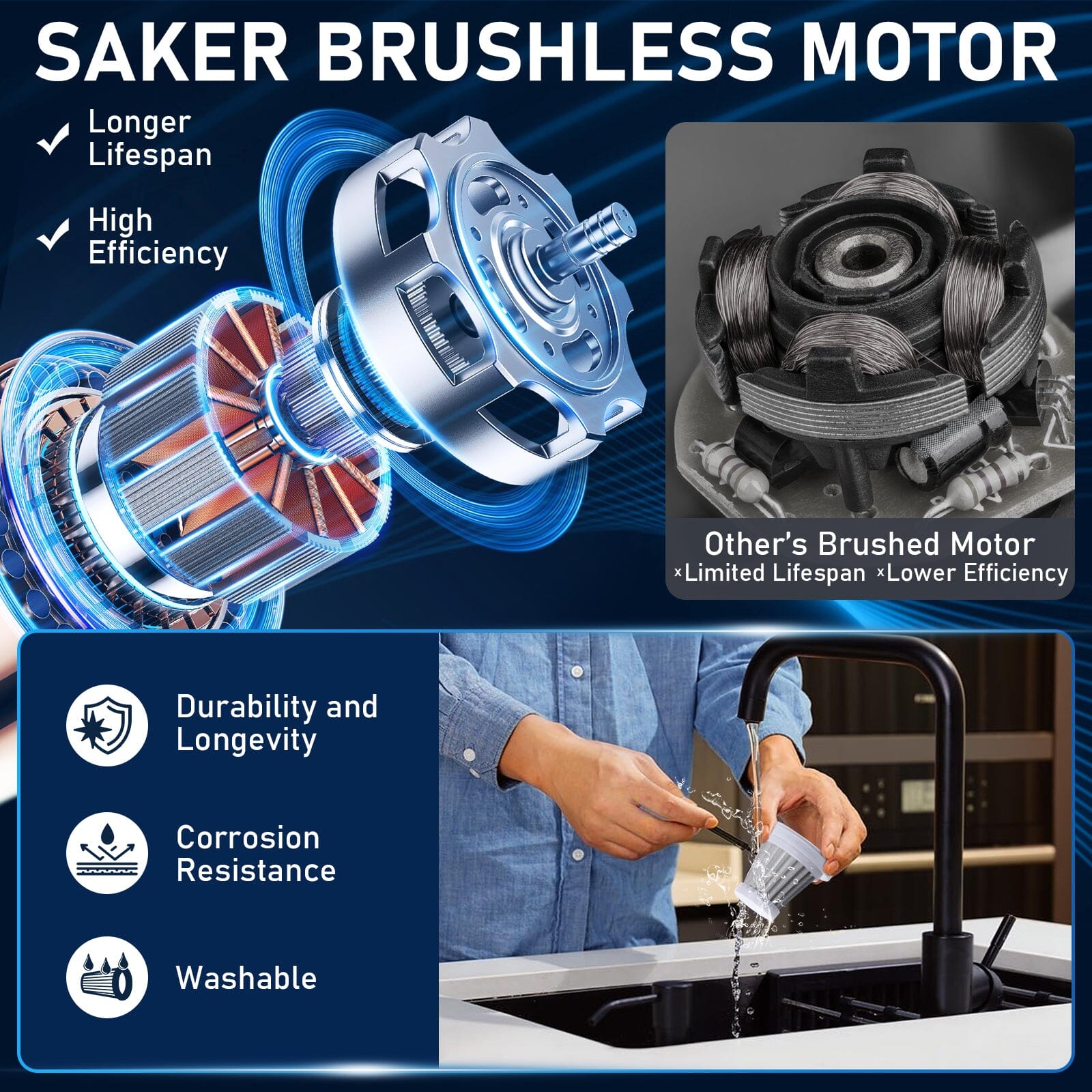 SAKER BRUSHLESS MOTOR

✓ Longer Lifespan

✓ High Efficiency

Other's Brushed Motor
×Limited Lifespan ×Lower Efficiency

Durability and Longevity

Corrosion Resistance

Washable