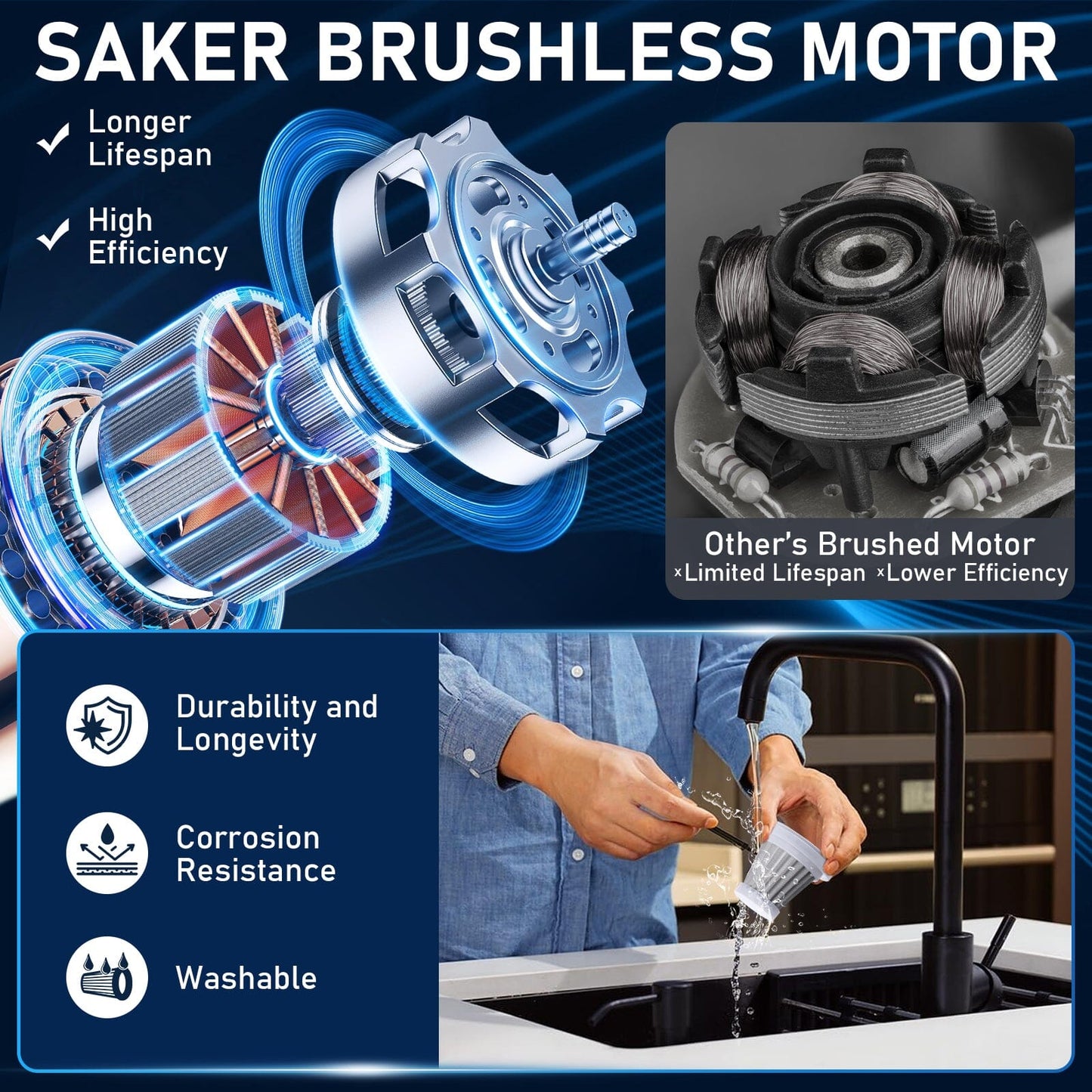 SAKER BRUSHLESS MOTOR

✓ Longer Lifespan

✓ High Efficiency

Other's Brushed Motor
×Limited Lifespan ×Lower Efficiency

Durability and Longevity

Corrosion Resistance

Washable