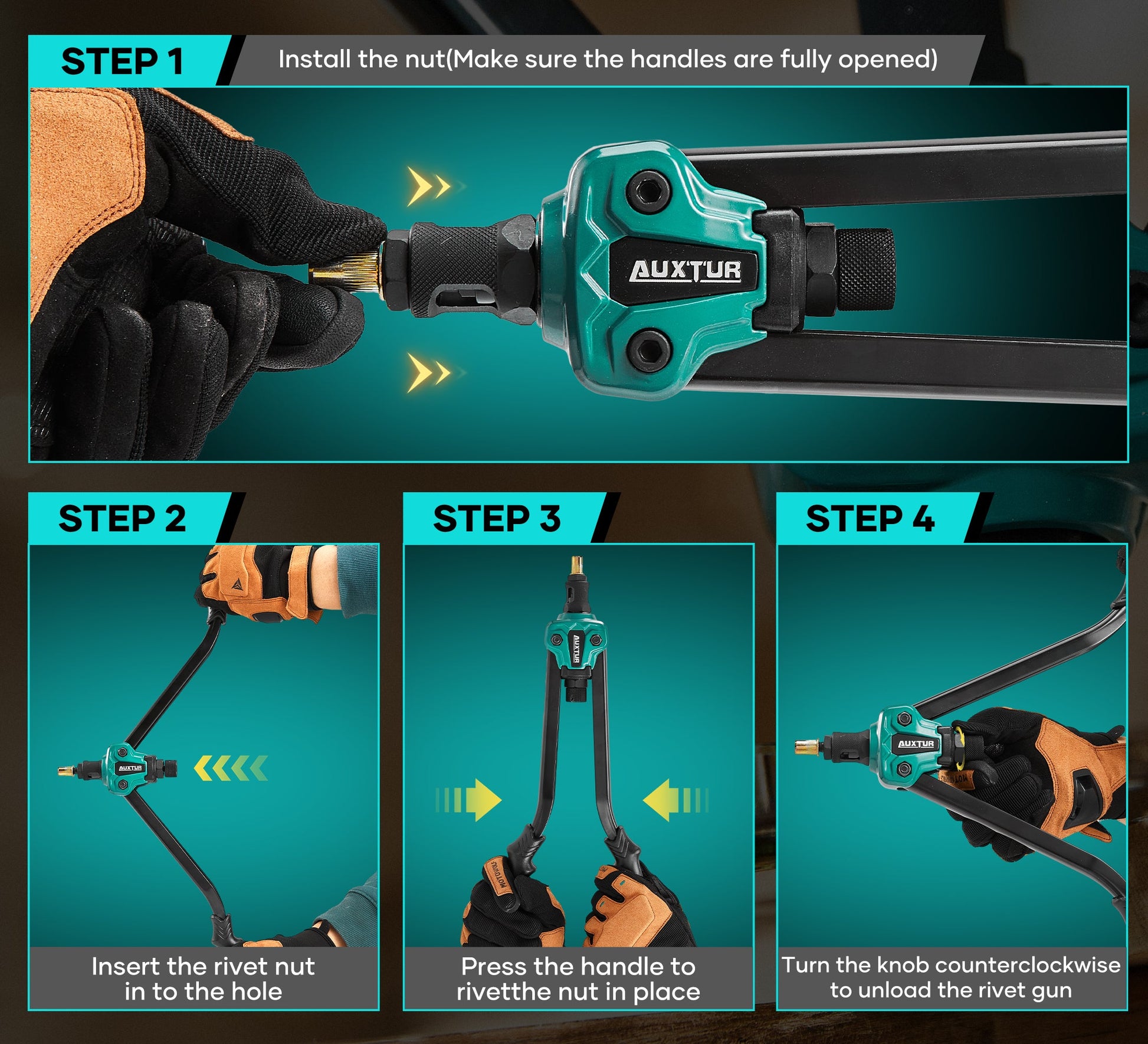 STEP 1

Install the nut(Make sure the handles are fully opened)

AUXTUR

STEP 2

AUXTUR

Insert the rivet nut in to the hole

STEP 3

AUXTUR

Press the handle to rivetthe nut in place

STEP 4

AUXTUR

Turn the knob counterclockwise to unload the rivet gun