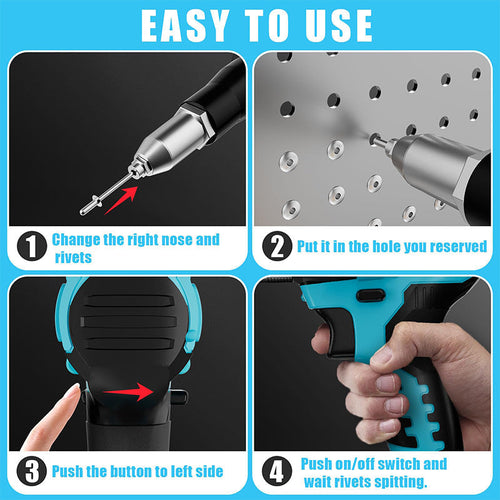 EASY TO USE

1 Change the right nose and rivets

2 Put it in the hole you reserved

3 Push the button to left side

4 Push on/off switch and wait rivets spitting.