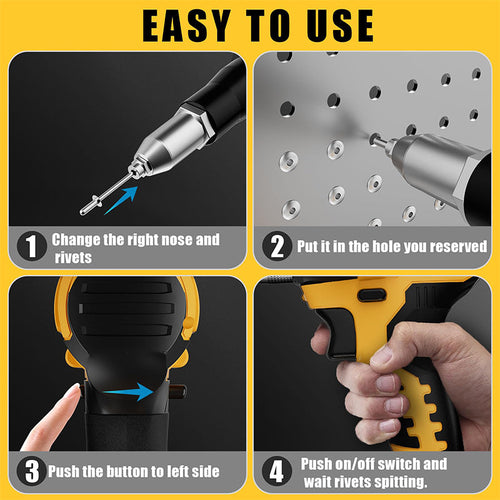 EASY TO USE

1 Change the right nose and rivets

2 Put it in the hole you reserved

3 Push the button to left side

4 Push on/off switch and wait rivets spitting.