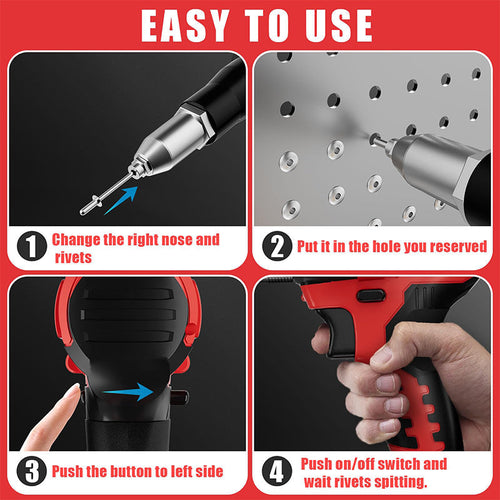 EASY TO USE

1 Change the right nose and rivets

2 Put it in the hole you reserved

3 Push the button to left side

4 Push on/off switch and wait rivets spitting.