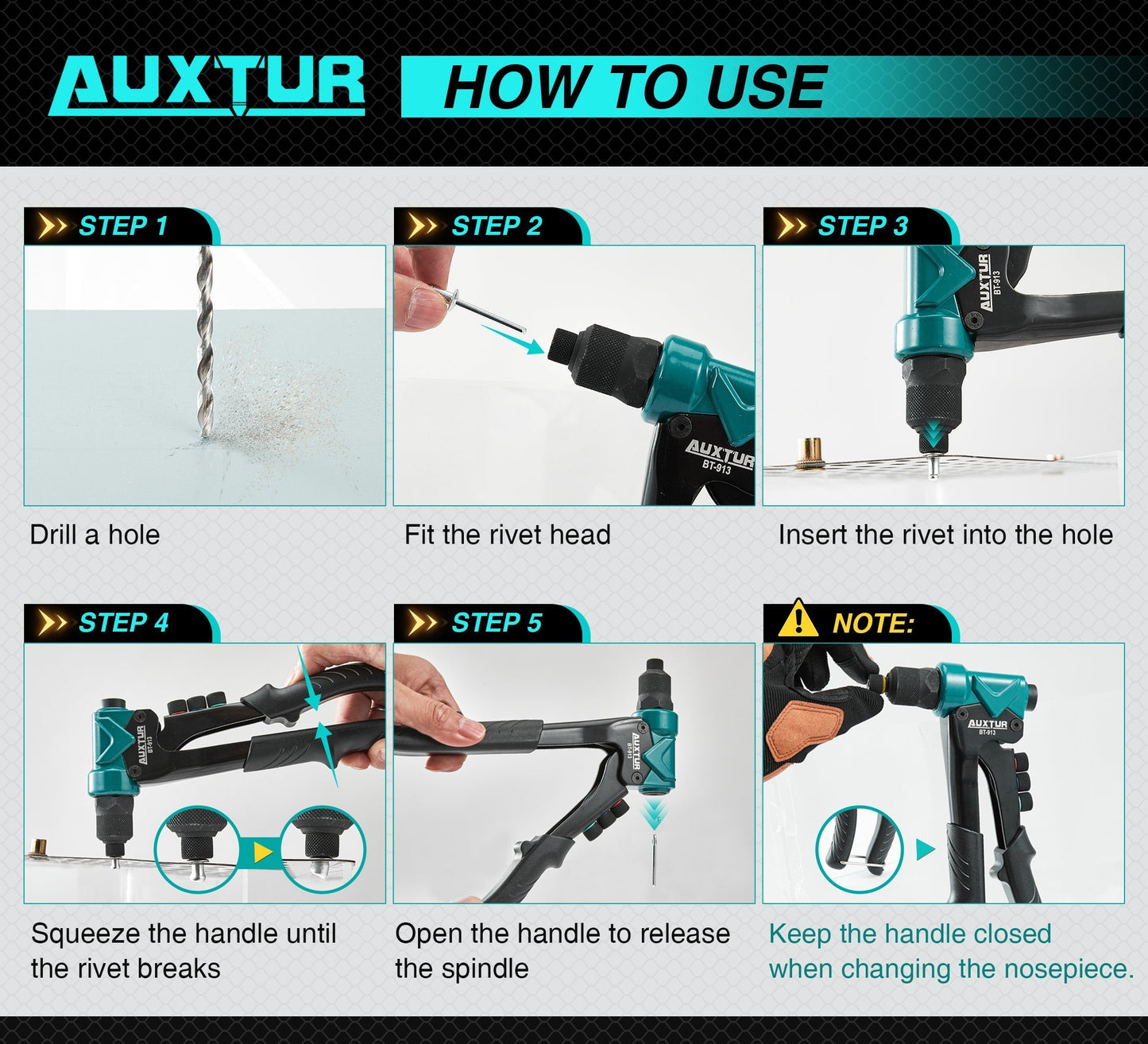 AUXTUR HOW TO USE

STEP 1

Drill a hole

STEP 2

AUXTUR
BT-913

Fit the rivet head

STEP 3

AUXTUR
BT-913

Insert the rivet into the hole

STEP 4

AUXTUR
BT-913

Squeeze the handle until the rivet breaks

STEP 5

AUXTUR
BT-913

Open the handle to release the spindle

NOTE:

AUXTUR
BT-913

Keep the handle closed when changing the nosepiece.