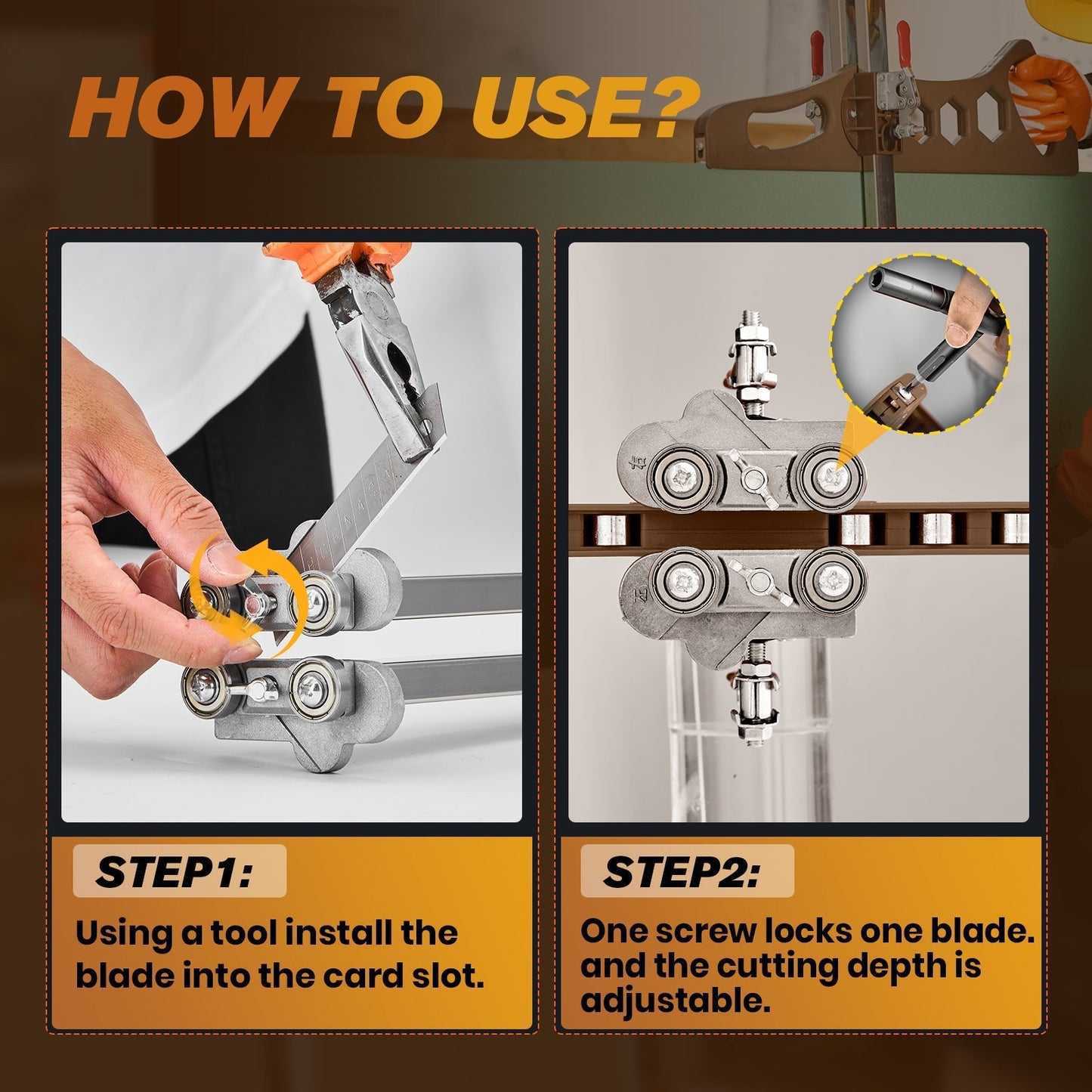 HOW TO USE?

STEP1:

Using a tool install the blade into the card slot.

STEP2:

One screw locks one blade. and the cutting depth is adjustable.